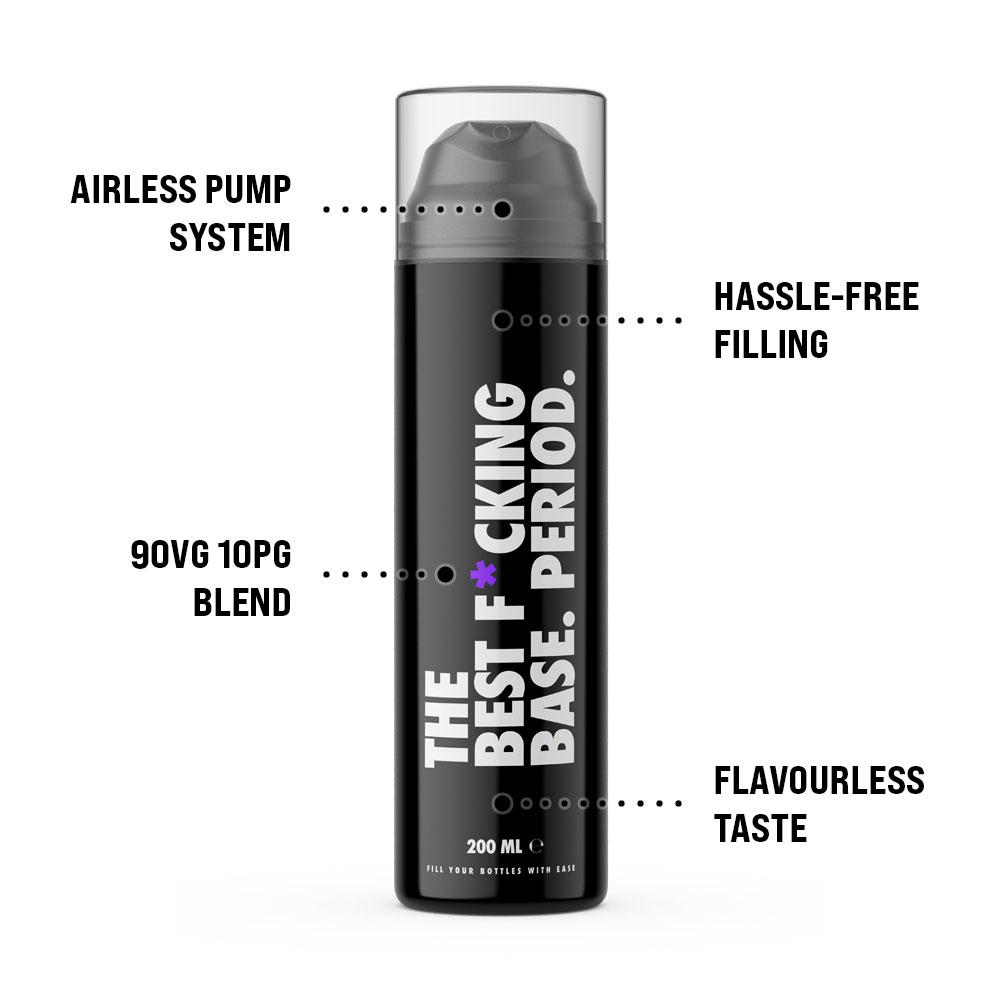 AIRLESS PUMP SYSTEM

HASSLE-FREE FILLING

90VG 10PG BLEND

THE BEST F*CKING BASE. PERIOD.

FLAVOURLESS TASTE

200 ML ℮

FILL YOUR BOTTLES WITH EASE